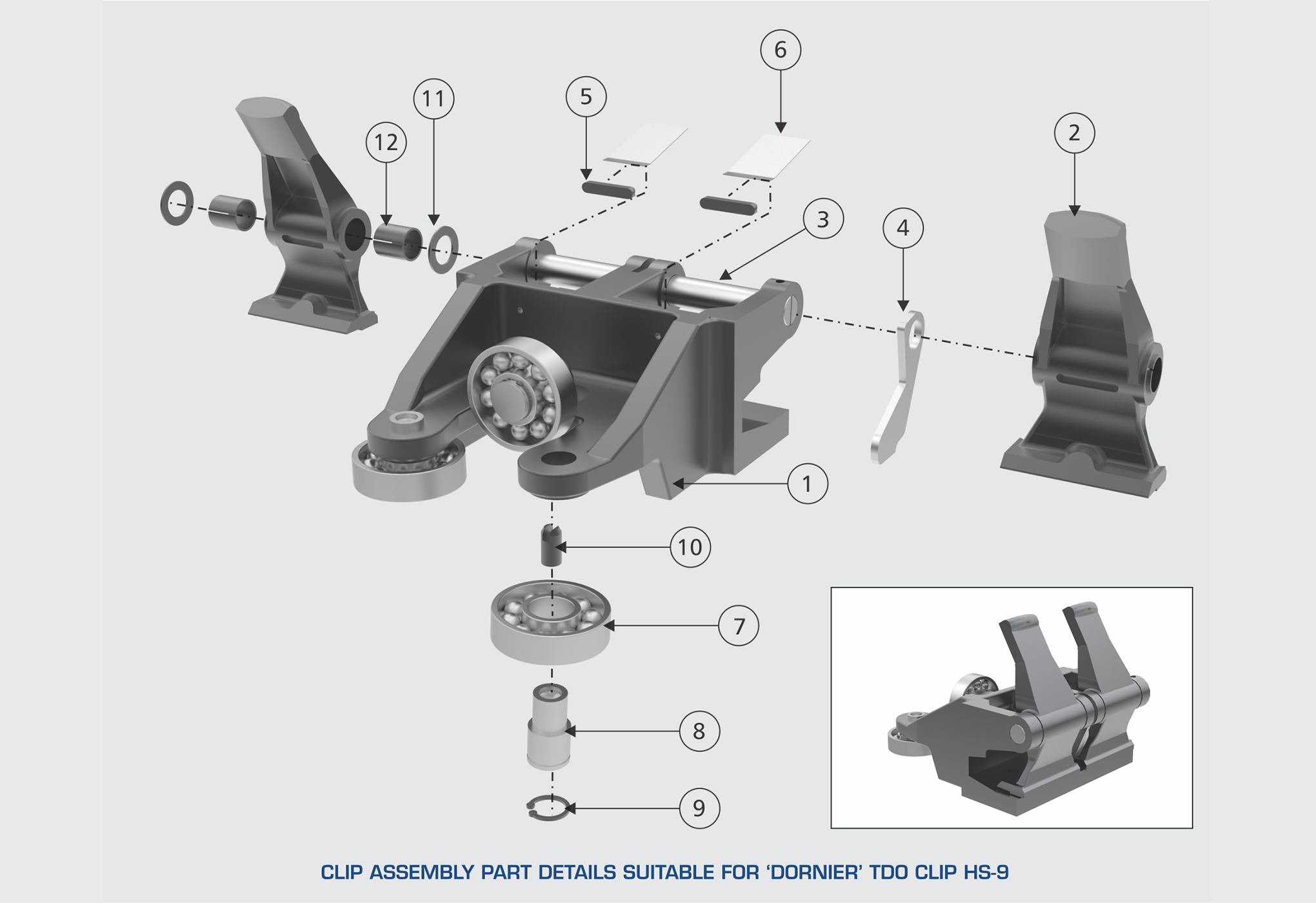 6
11
5
12
2
3
4
1
10
7
8
9

CLIP ASSEMBLY PART DETAILS SUITABLE FOR 'DORNIER' TDO CLIP HS-9