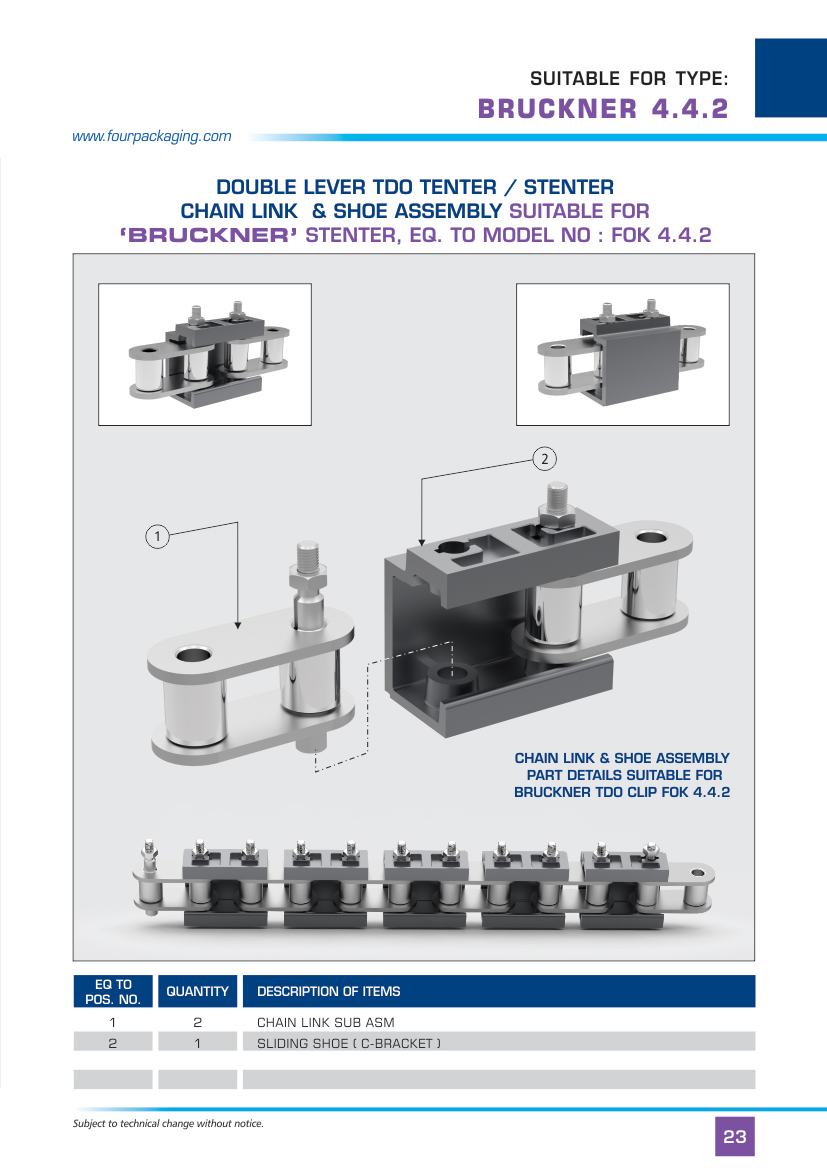 SUITABLE FOR TYPE:
BRUCKNER 4.4.2

www.fourpackaging.com

DOUBLE LEVER TDO TENTER / STENTER
CHAIN LINK & SHOE ASSEMBLY SUITABLE FOR
'BRUCKNER' STENTER, EQ. TO MODEL NO : FOK 4.4.2

2

1

CHAIN LINK & SHOE ASSEMBLY PART DETAILS SUITABLE FOR BRUCKNER TDO CLIP FOK 4.4.2

| EQ TO POS. NO. | QUANTITY | DESCRIPTION OF ITEMS |
|---|---|---|
| 1 | 2 | CHAIN LINK SUB ASM |
| 2 | 1 | SLIDING SHOE ( C-BRACKET ) |
| | | |

Subject to technical change without notice.

23