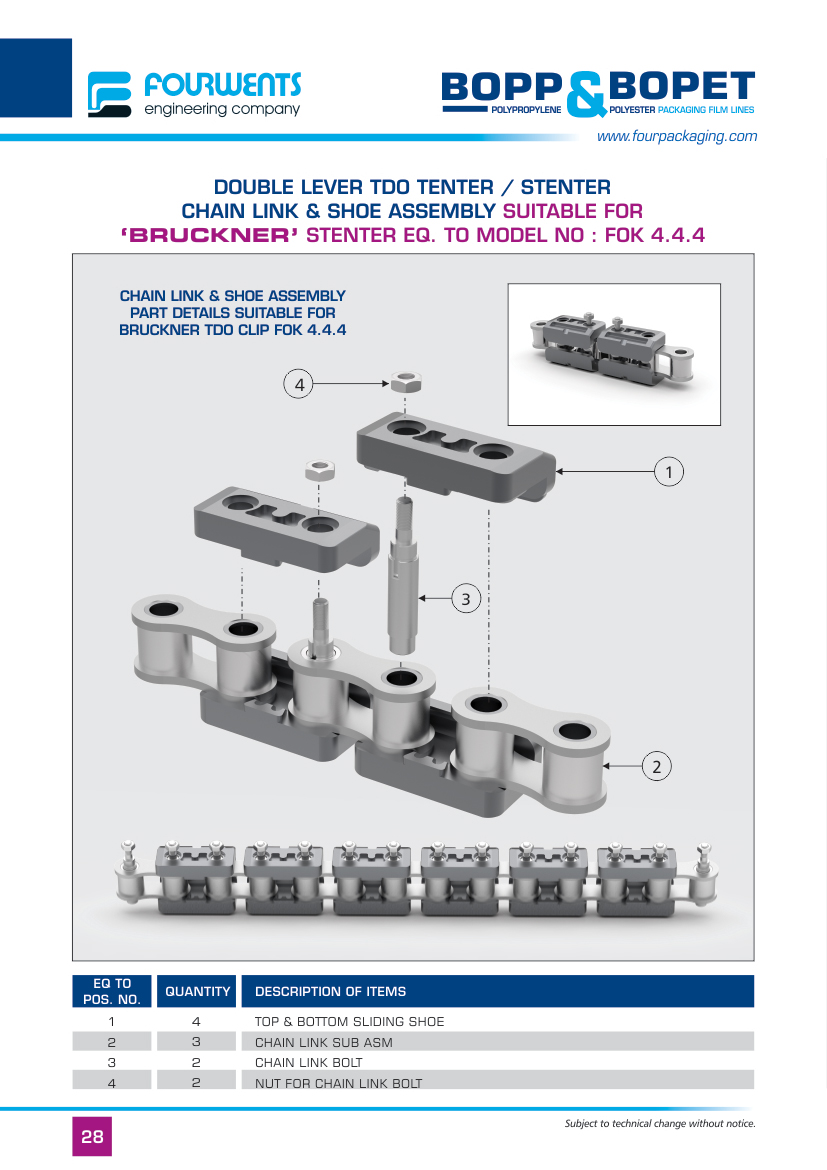 FOURWENTS
engineering company

BOPP & BOPET
POLYPROPYLENE POLYESTER PACKAGING FILM LINES

www.fourpackaging.com

DOUBLE LEVER TDO TENTER / STENTER
CHAIN LINK & SHOE ASSEMBLY SUITABLE FOR
'BRUCKNER' STENTER EQ. TO MODEL NO : FOK 4.4.4

CHAIN LINK & SHOE ASSEMBLY
PART DETAILS SUITABLE FOR
BRUCKNER TDO CLIP FOK 4.4.4

4

1

3

2

| EQ TO POS. NO. | QUANTITY | DESCRIPTION OF ITEMS |
|---|---|---|
| 1 | 4 | TOP & BOTTOM SLIDING SHOE |
| 2 | 3 | CHAIN LINK SUB ASM |
| 3 | 2 | CHAIN LINK BOLT |
| 4 | 2 | NUT FOR CHAIN LINK BOLT |

28

Subject to technical change without notice.