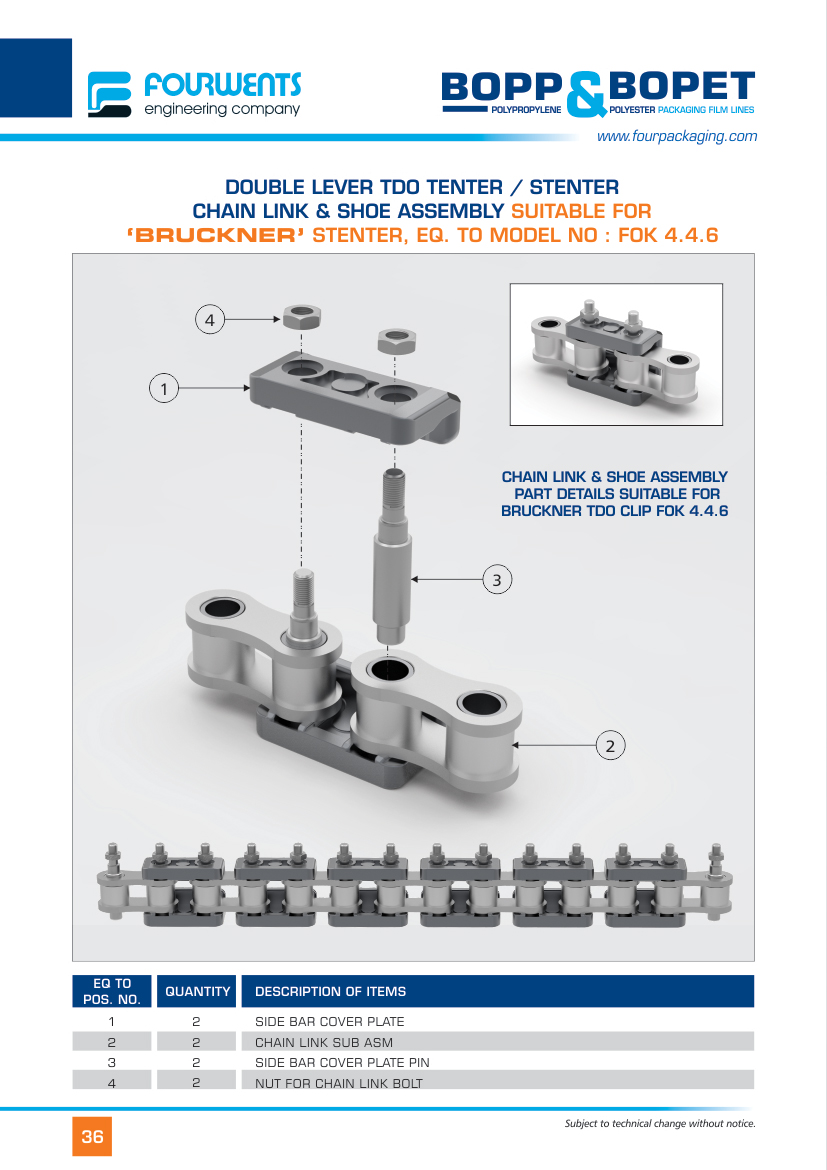 FOURWENTS
engineering company

BOPP & BOPET
POLYPROPYLENE POLYESTER PACKAGING FILM LINES

www.fourpackaging.com

DOUBLE LEVER TDO TENTER / STENTER
CHAIN LINK & SHOE ASSEMBLY SUITABLE FOR
'BRUCKNER' STENTER, EQ. TO MODEL NO : FOK 4.4.6

4

1

3

2

CHAIN LINK & SHOE ASSEMBLY PART DETAILS SUITABLE FOR BRUCKNER TDO CLIP FOK 4.4.6

| EQ TO POS. NO. | QUANTITY | DESCRIPTION OF ITEMS |
|---|---|---|
| 1 | 2 | SIDE BAR COVER PLATE |
| 2 | 2 | CHAIN LINK SUB ASM |
| 3 | 2 | SIDE BAR COVER PLATE PIN |
| 4 | 2 | NUT FOR CHAIN LINK BOLT |

36

Subject to technical change without notice.